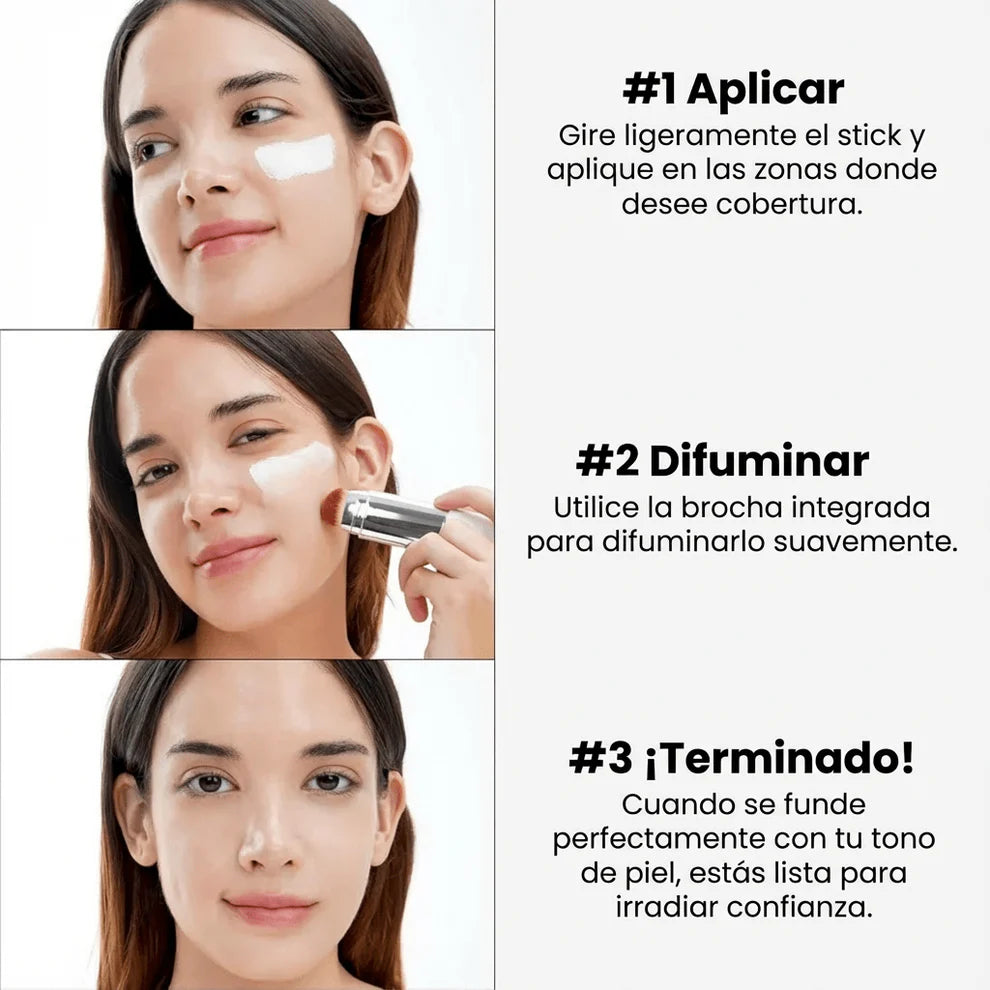 #1 Aplicar
Gire ligeramente el stick y aplique en las zonas donde desee cobertura.

#2 Difuminar
Utilice la brocha integrada para difuminarlo suavemente.

#3 ¡Terminado!
Cuando se funde perfectamente con tu tono de piel, estás lista para irradiar confianza.